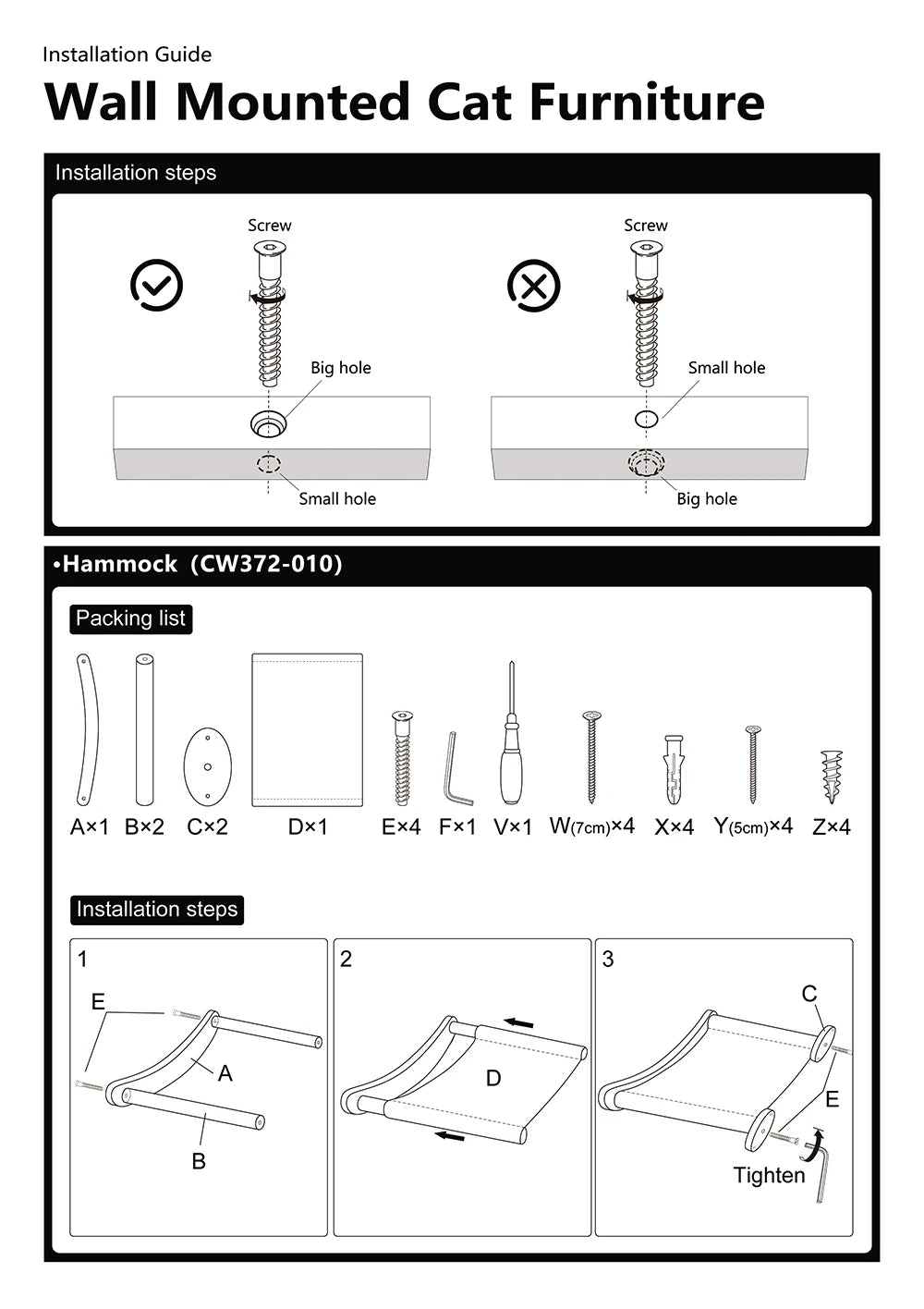 Installation Guide

Wall Mounted Cat Furniture

Installation steps

Screw

Big hole

Small hole

Screw

Small hole

Big hole

•Hammock (CW372-010)

Packing list

A×1 B×2 C×2 D×1 E×4 F×1 V×1 W(7cm)×4 X×4 Y(5cm)×4 Z×4

Installation steps

1

E

A

B

2

D

3

C

E

Tighten