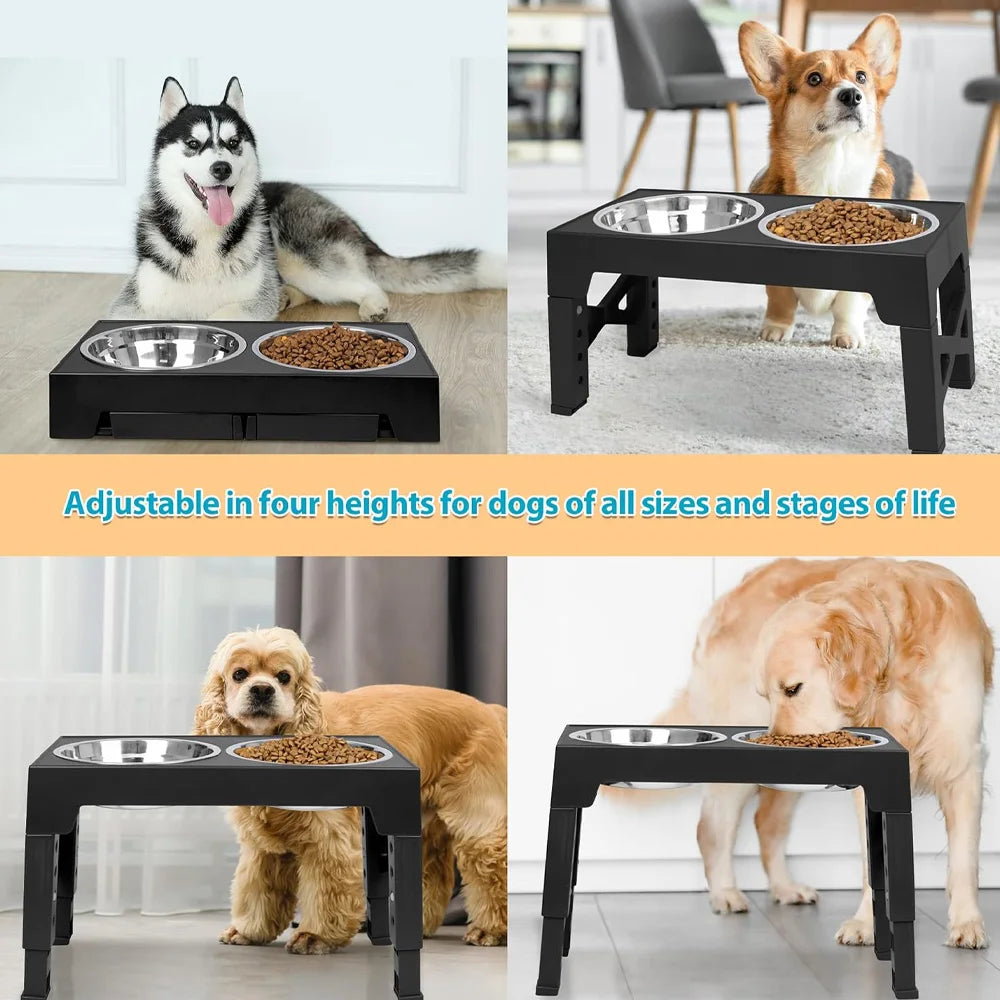 Adjustable in four heights for dogs of all sizes and stages of life