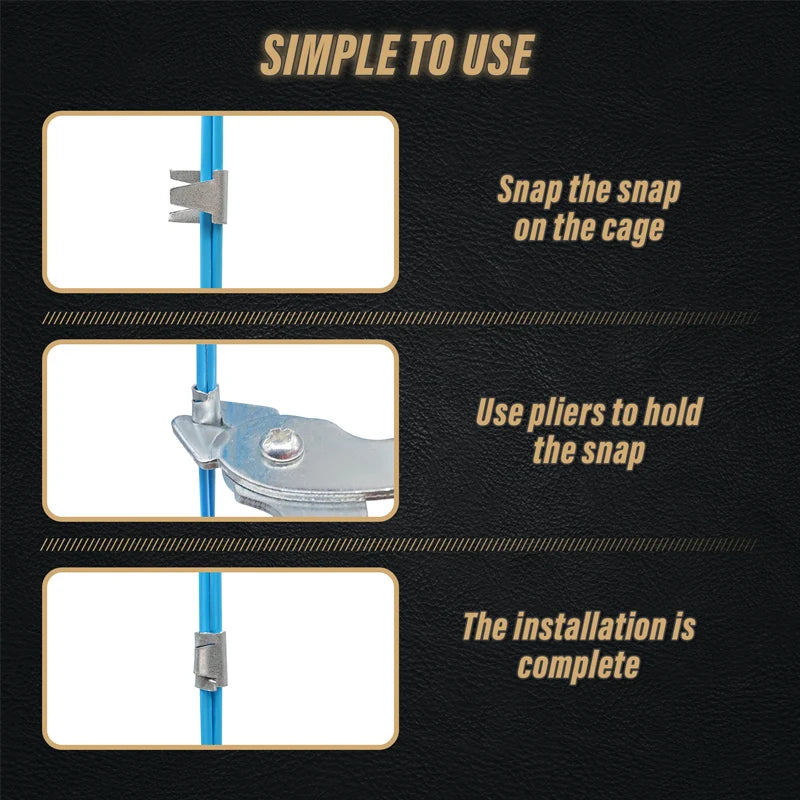 SIMPLE TO USE

Snap the snap on the cage

Use pliers to hold the snap

The installation is complete