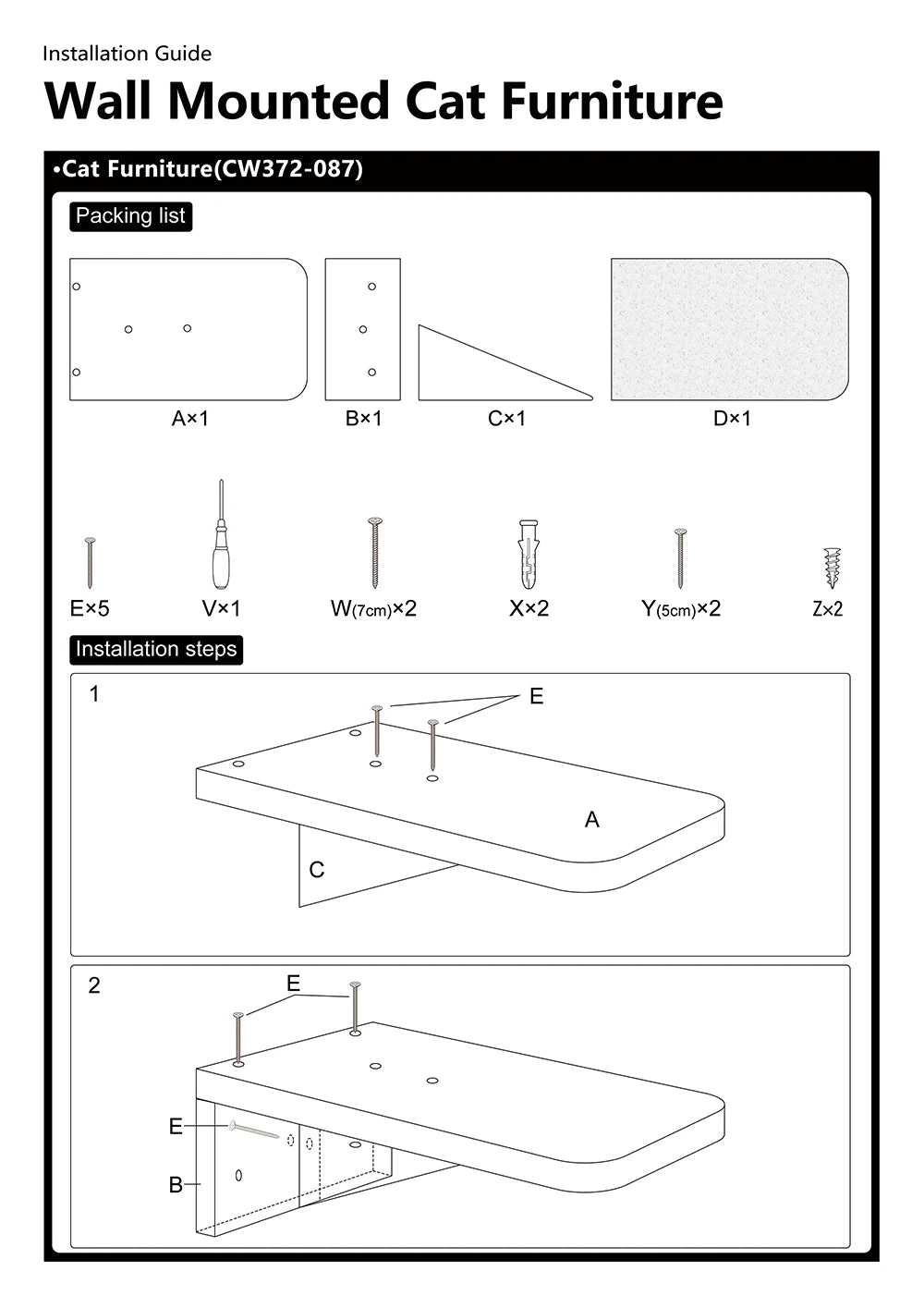 Installation Guide

Wall Mounted Cat Furniture

•Cat Furniture(CW372-087)

Packing list

A×1

B×1

C×1

D×1

E×5

V×1

W(7cm)×2

X×2

Y(5cm)×2

Z×2

Installation steps

1

E

A

C

2

E

E

B