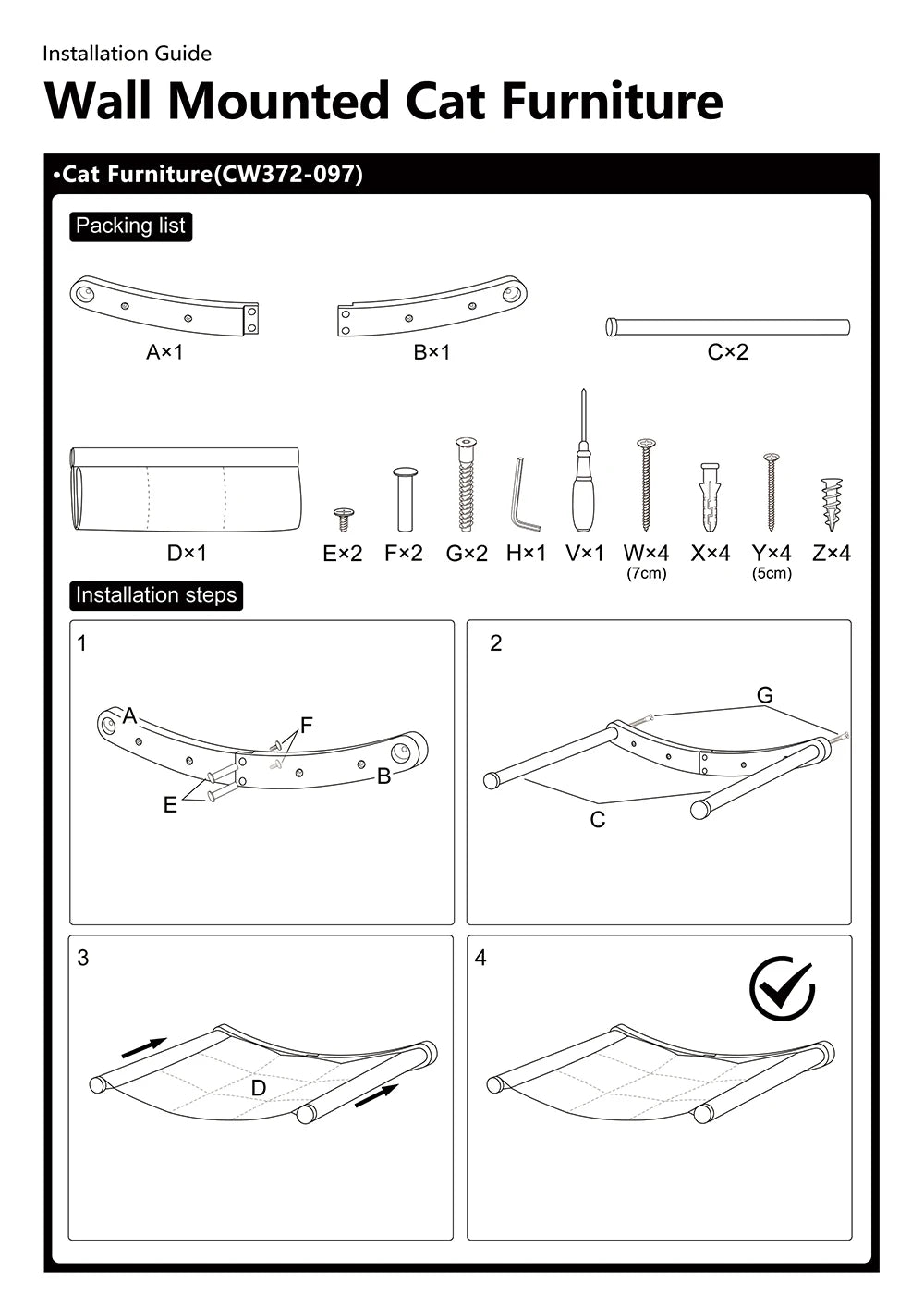 Installation Guide

Wall Mounted Cat Furniture

•Cat Furniture(CW372-097)

Packing list

A×1

B×1

C×2

D×1

E×2

F×2

G×2

H×1

V×1

W×4
(7cm)

X×4

Y×4
(5cm)

Z×4

Installation steps

1

A

F

B

E

2

G

C

3

D

4