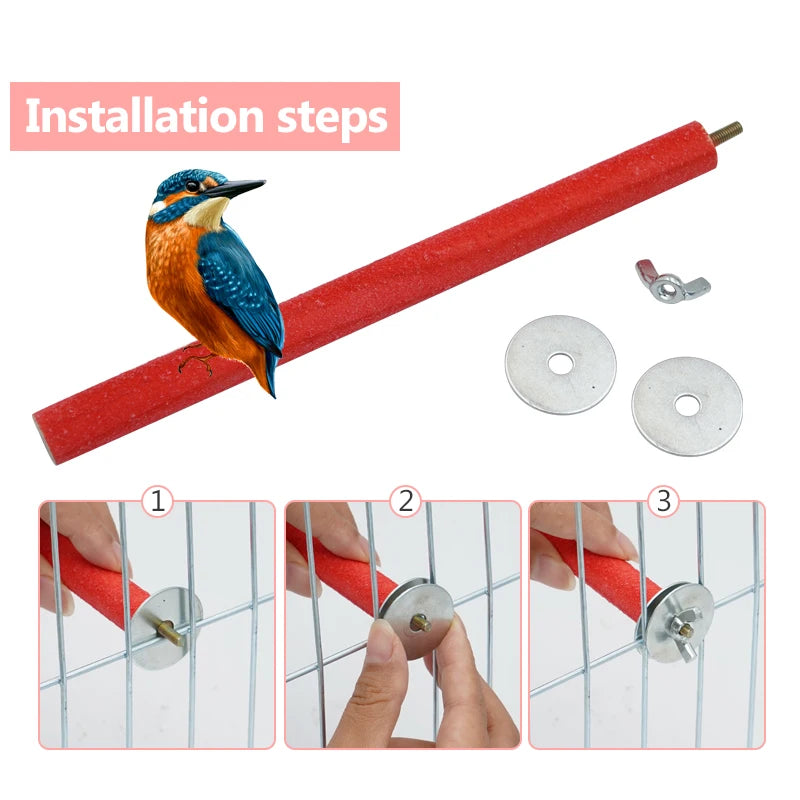 Installation steps

1

2

3