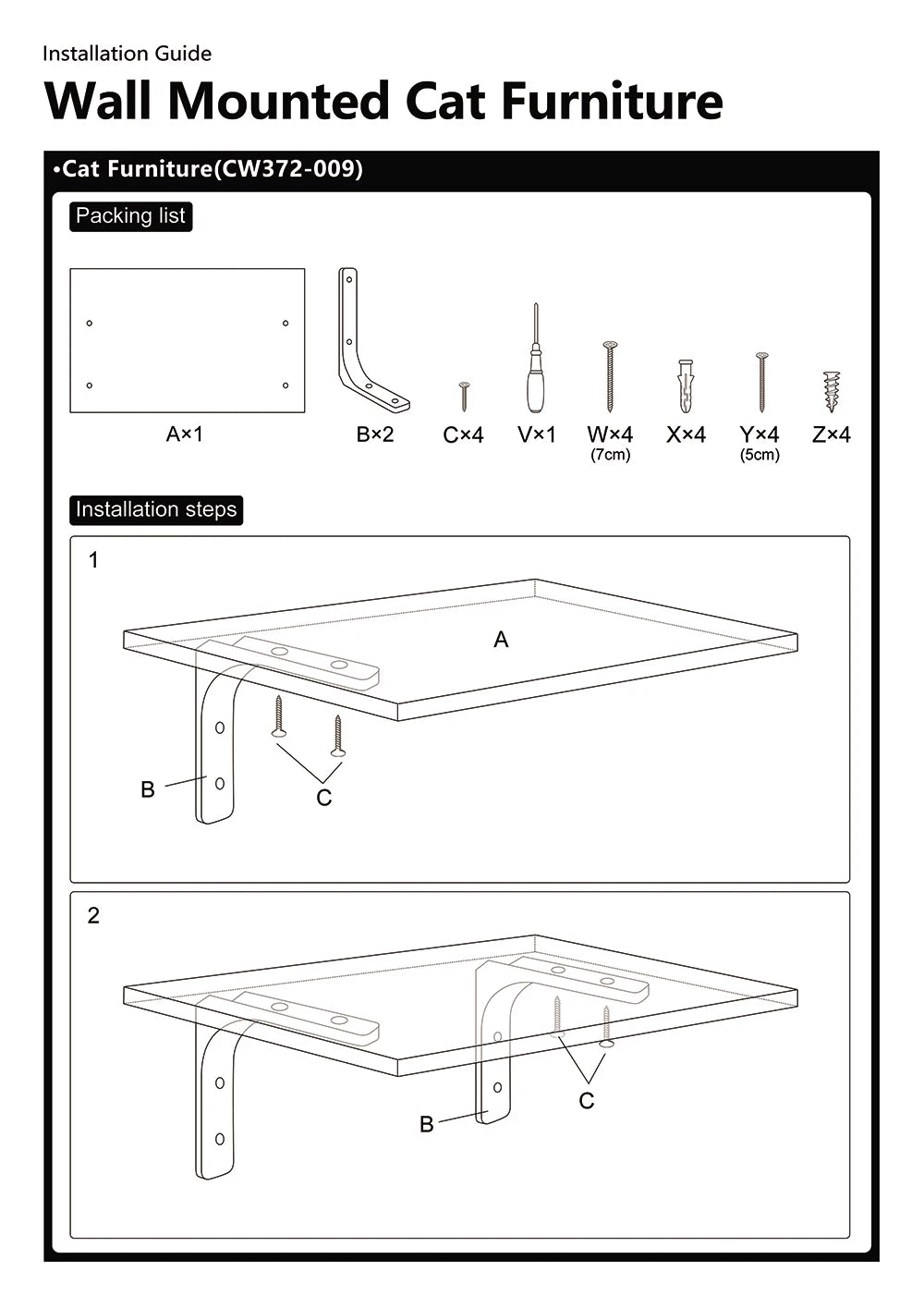 Installation Guide

Wall Mounted Cat Furniture

•Cat Furniture(CW372-009)

Packing list

A×1

B×2

C×4

V×1

W×4
(7cm)

X×4

Y×4
(5cm)

Z×4

Installation steps

1

A

B

C

2

B

C