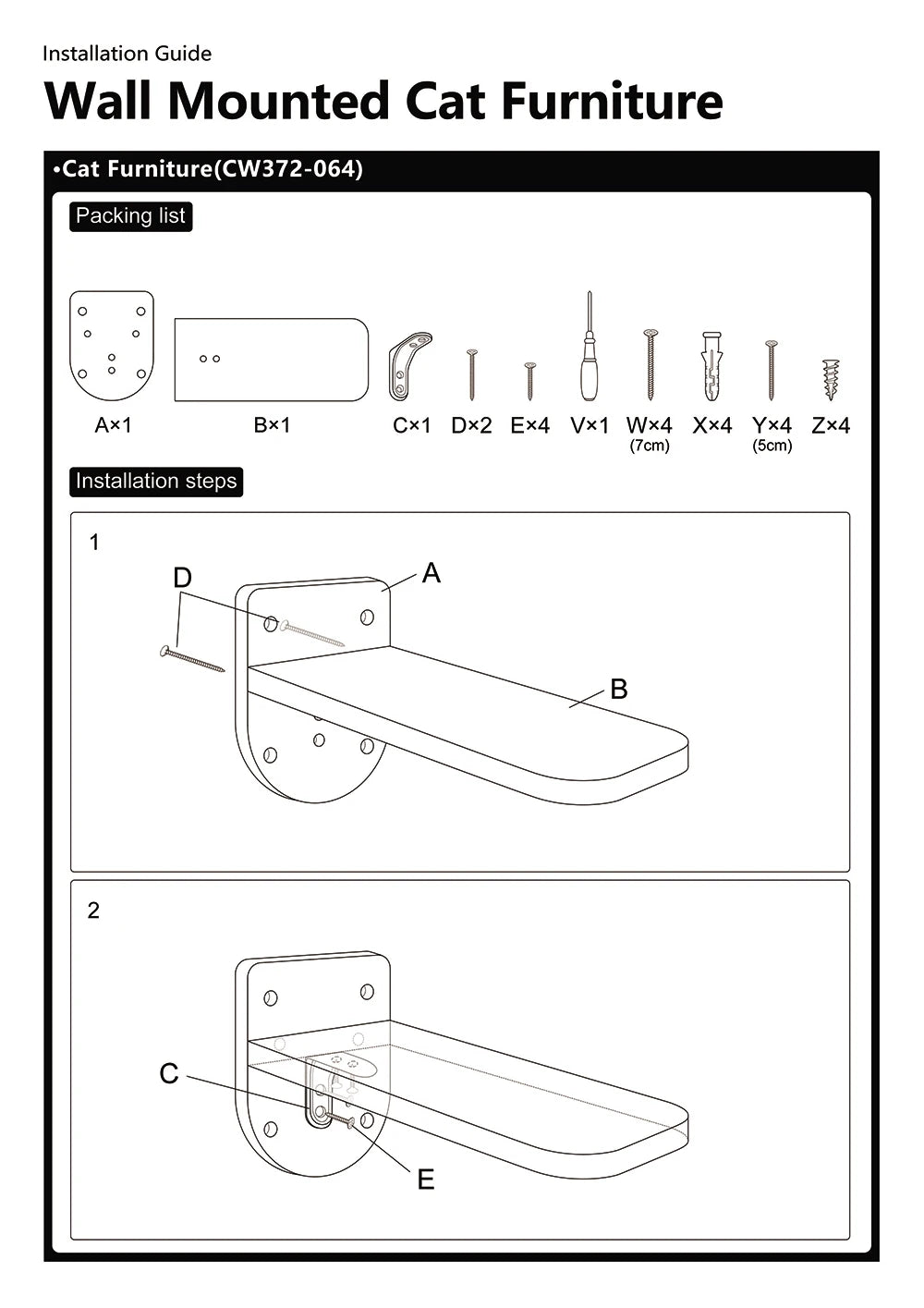 Installation Guide

Wall Mounted Cat Furniture

•Cat Furniture(CW372-064)

Packing list

A×1 B×1 C×1 D×2 E×4 V×1 W×4 (7cm) X×4 Y×4 (5cm) Z×4

Installation steps

1

D

A

B

2

C

E