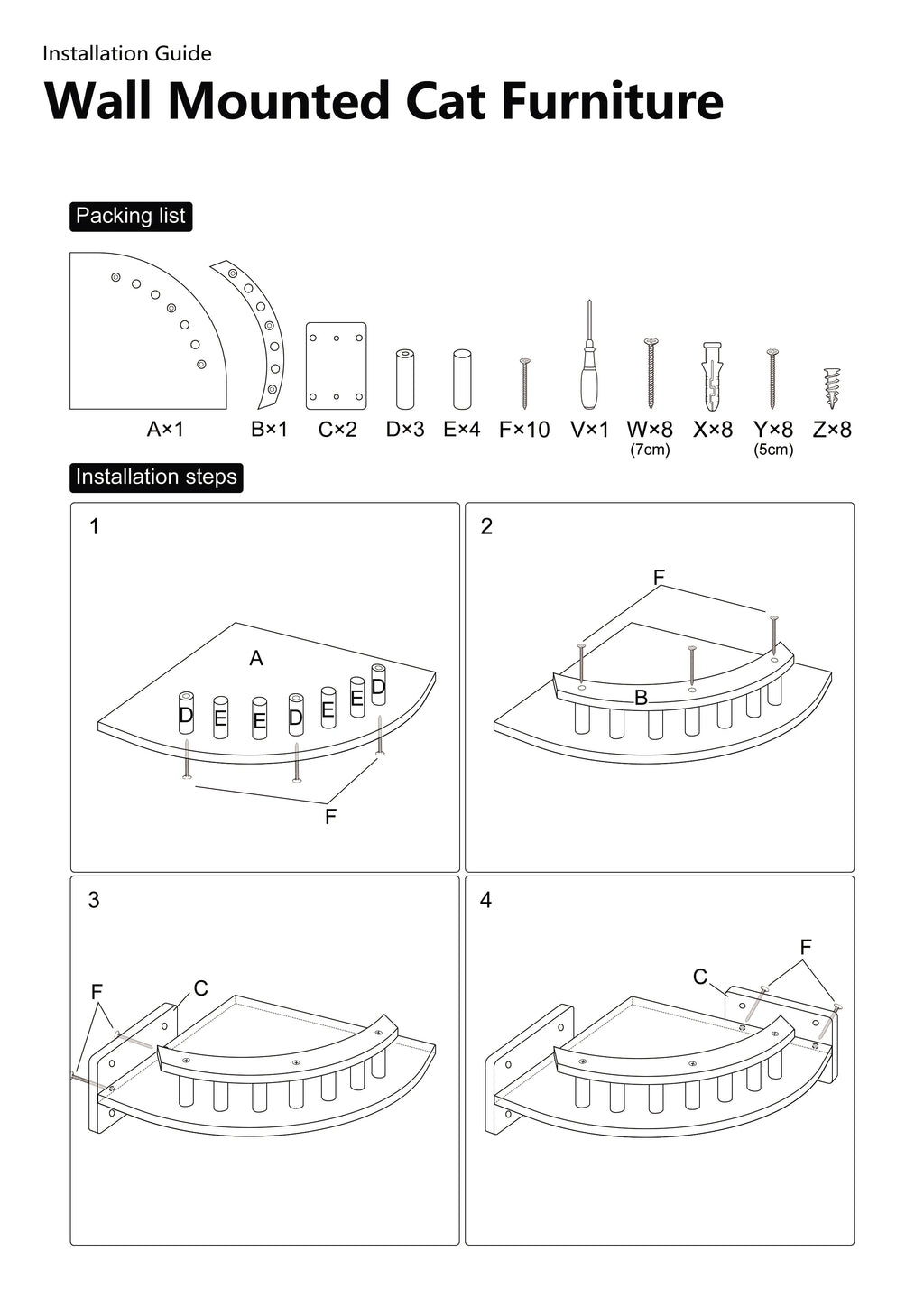 Installation Guide

Wall Mounted Cat Furniture

Packing list

A×1 B×1 C×2 D×3 E×4 F×10 V×1 W×8 (7cm) X×8 Y×8 (5cm) Z×8

Installation steps

1

A

D E E D E E D

F

2

F

B

3

F

C

4

C

F