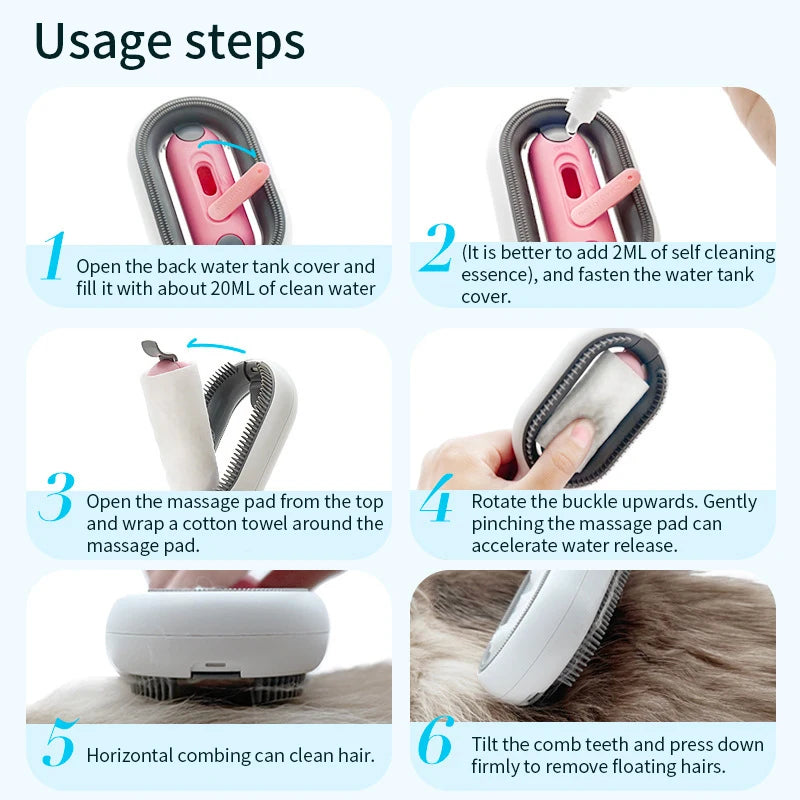 Usage steps

1 Open the back water tank cover and fill it with about 20ML of clean water

2 (It is better to add 2ML of self cleaning essence), and fasten the water tank cover.

3 Open the massage pad from the top and wrap a cotton towel around the massage pad.

4 Rotate the buckle upwards. Gently pinching the massage pad can accelerate water release.

5 Horizontal combing can clean hair.

6 Tilt the comb teeth and press down firmly to remove floating hairs.