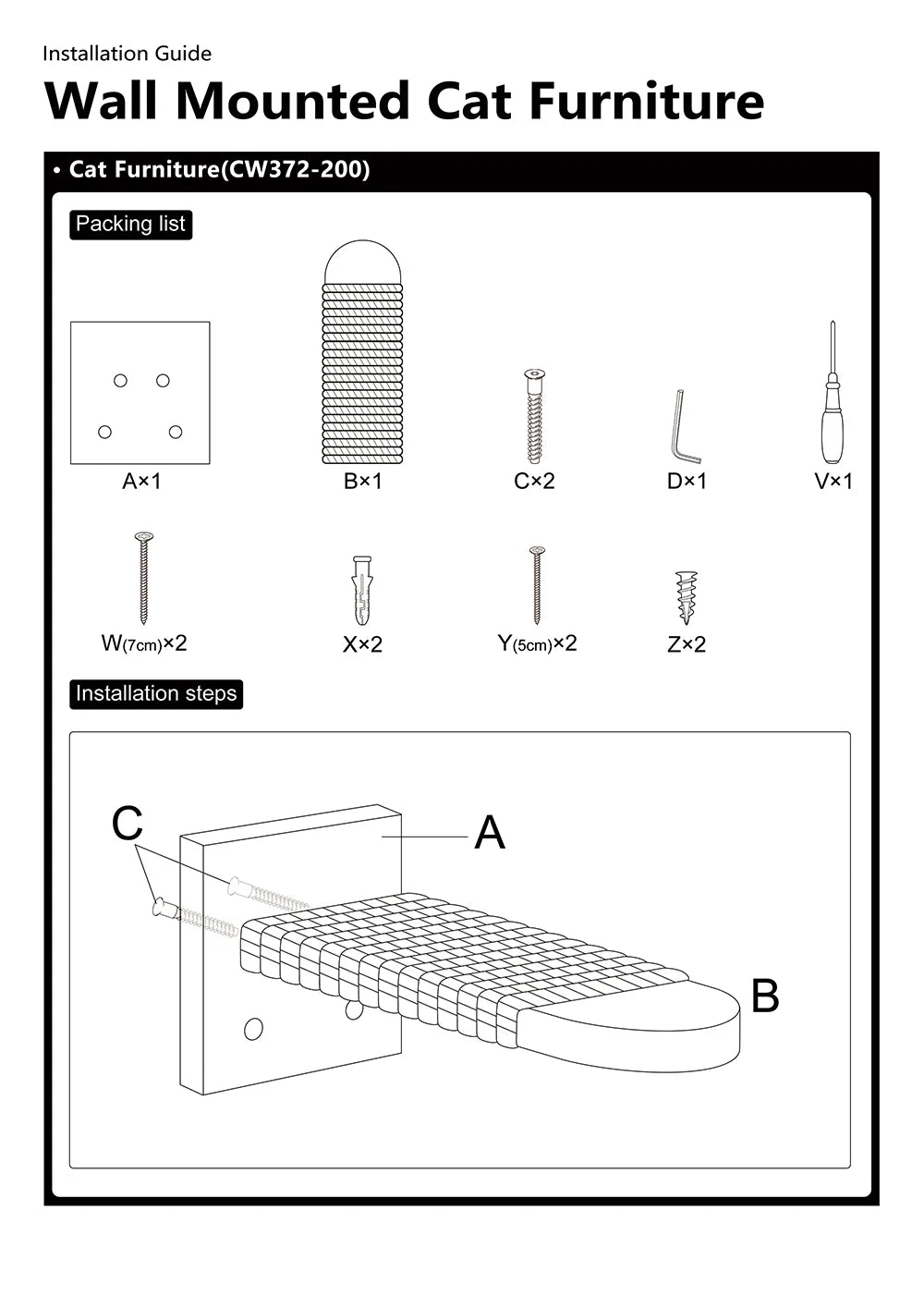 Installation Guide

Wall Mounted Cat Furniture

• Cat Furniture(CW372-200)

Packing list

A×1

B×1

C×2

D×1

V×1

W(7cm)×2

X×2

Y(5cm)×2

Z×2

Installation steps

C

A

B