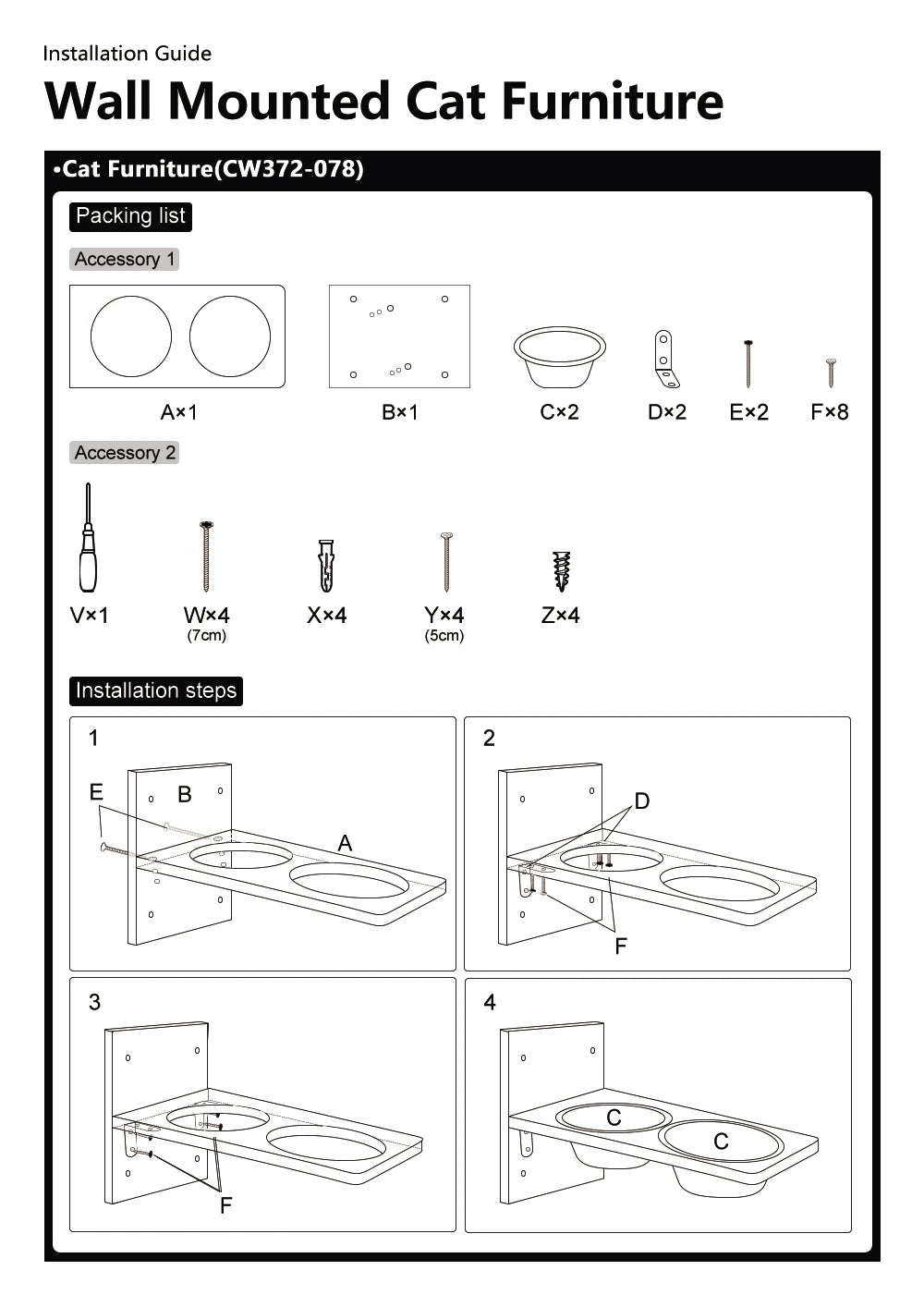 Installation Guide

Wall Mounted Cat Furniture

•Cat Furniture(CW372-078)

Packing list

Accessory 1

A×1

B×1

C×2

D×2

E×2

F×8

Accessory 2

V×1

W×4
(7cm)

X×4

Y×4
(5cm)

Z×4

Installation steps

1

E

B

A

2

D

F

3

F

4

C

C