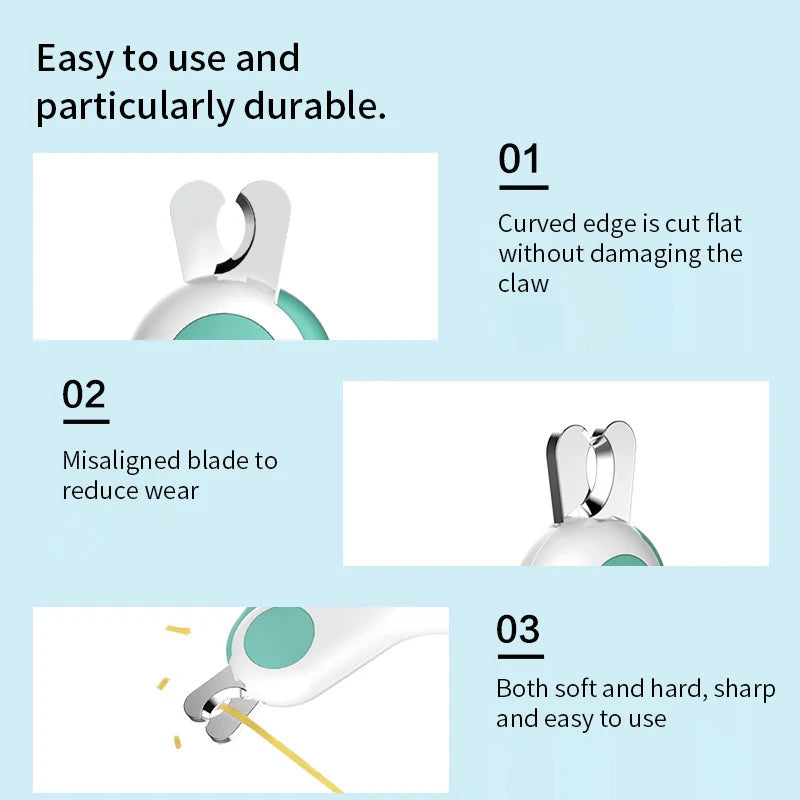 Easy to use and particularly durable.

01

Curved edge is cut flat without damaging the claw

02

Misaligned blade to reduce wear

03

Both soft and hard, sharp and easy to use