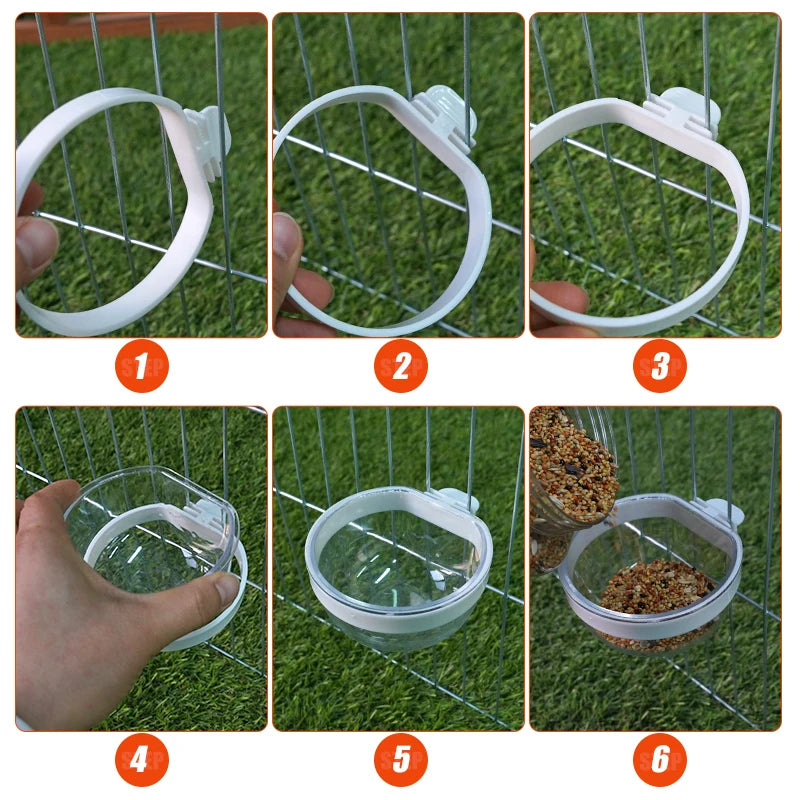 1

2

3

4

5

6