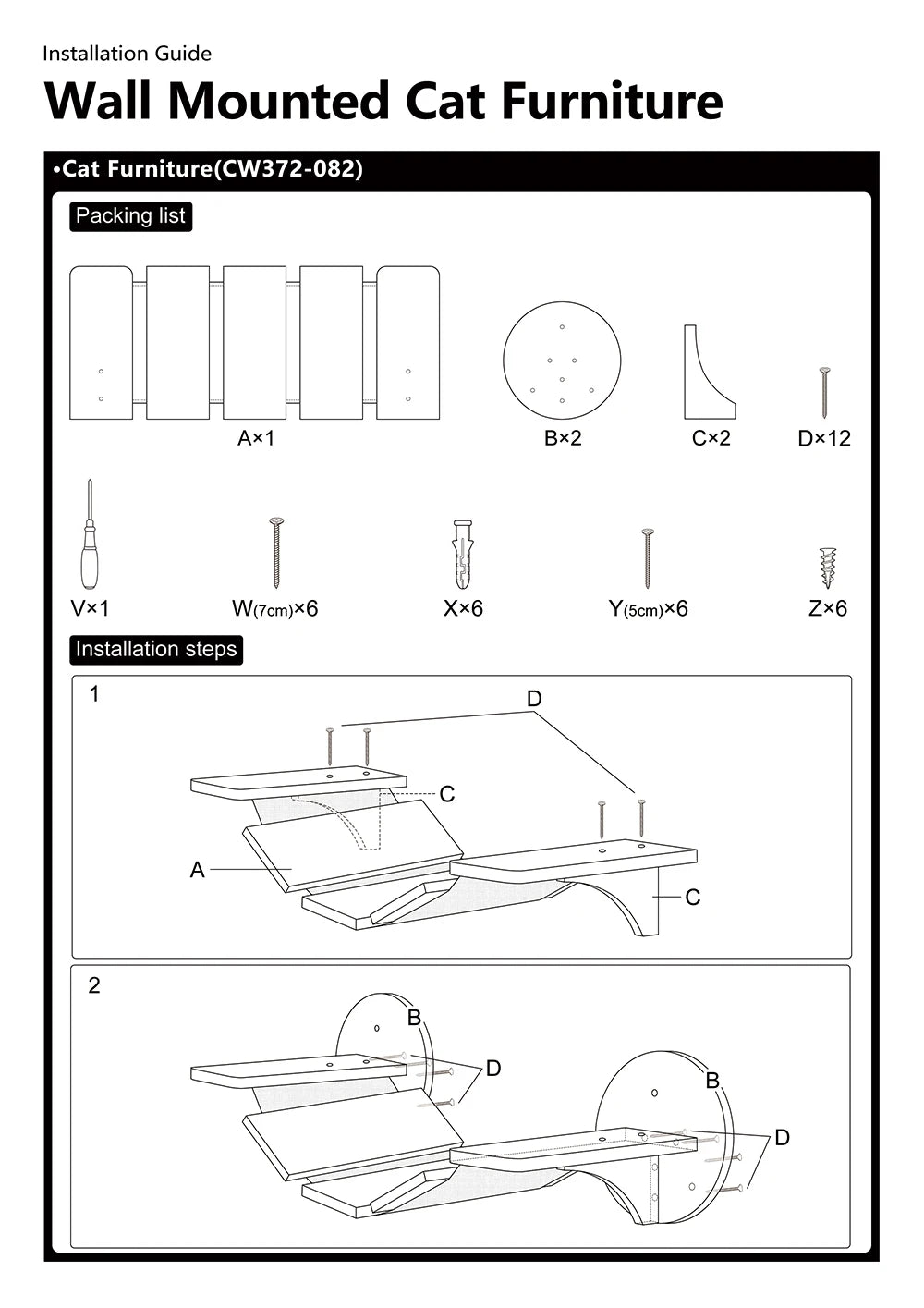 Installation Guide

Wall Mounted Cat Furniture

•Cat Furniture(CW372-082)

Packing list

A×1

B×2

C×2

D×12

V×1

W(7cm)×6

X×6

Y(5cm)×6

Z×6

Installation steps

1

D

C

A

C

2

B

D

B

D