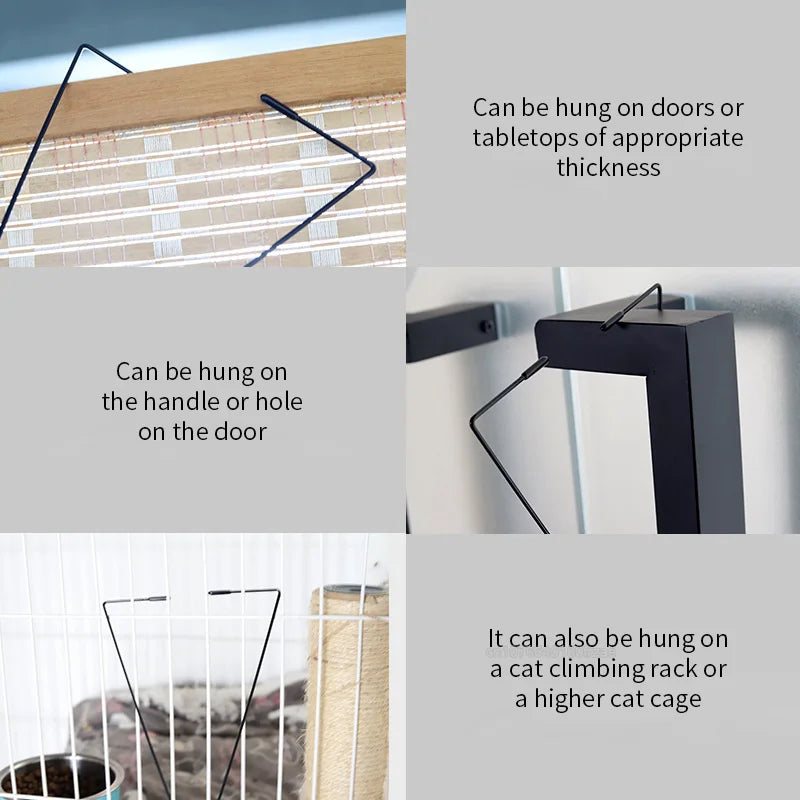 Can be hung on doors or tabletops of appropriate thickness

Can be hung on the handle or hole on the door

It can also be hung on a cat climbing rack or a higher cat cage