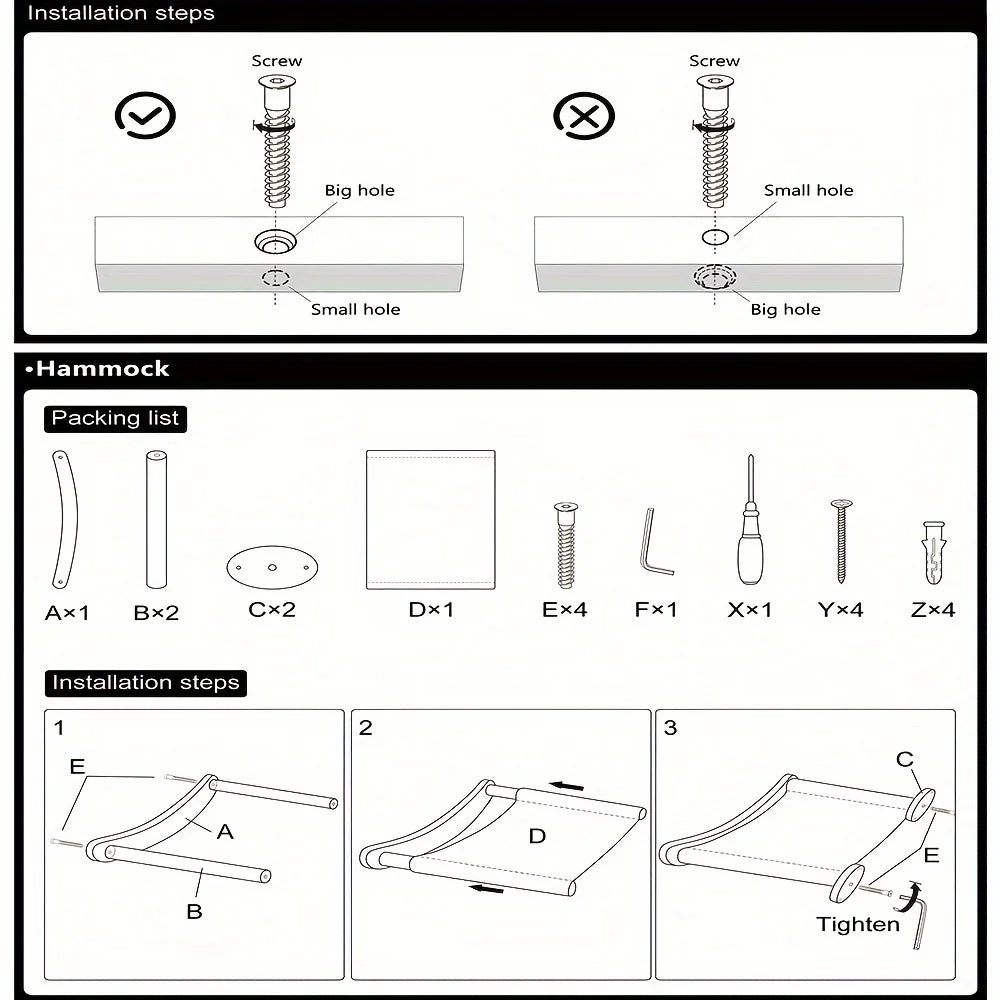 Installation steps

Screw

Big hole

Small hole

Screw

Small hole

Big hole

•Hammock

Packing list

A×1 B×2 C×2 D×1 E×4 F×1 X×1 Y×4 Z×4

Installation steps

1

E

A

B

2

D

3

C

E

Tighten