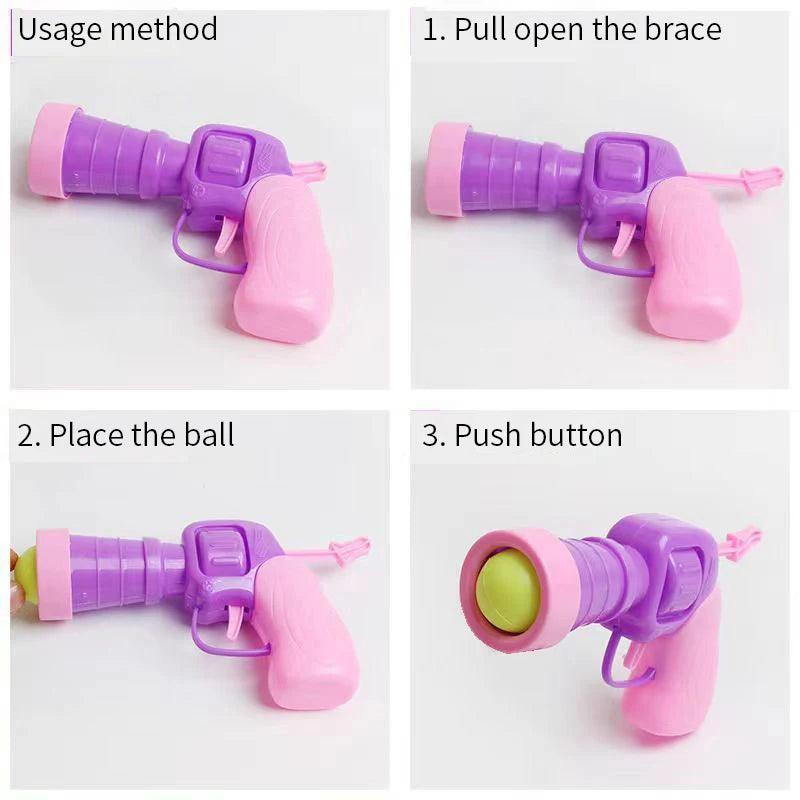 Usage method

1. Pull open the brace

2. Place the ball

3. Push button