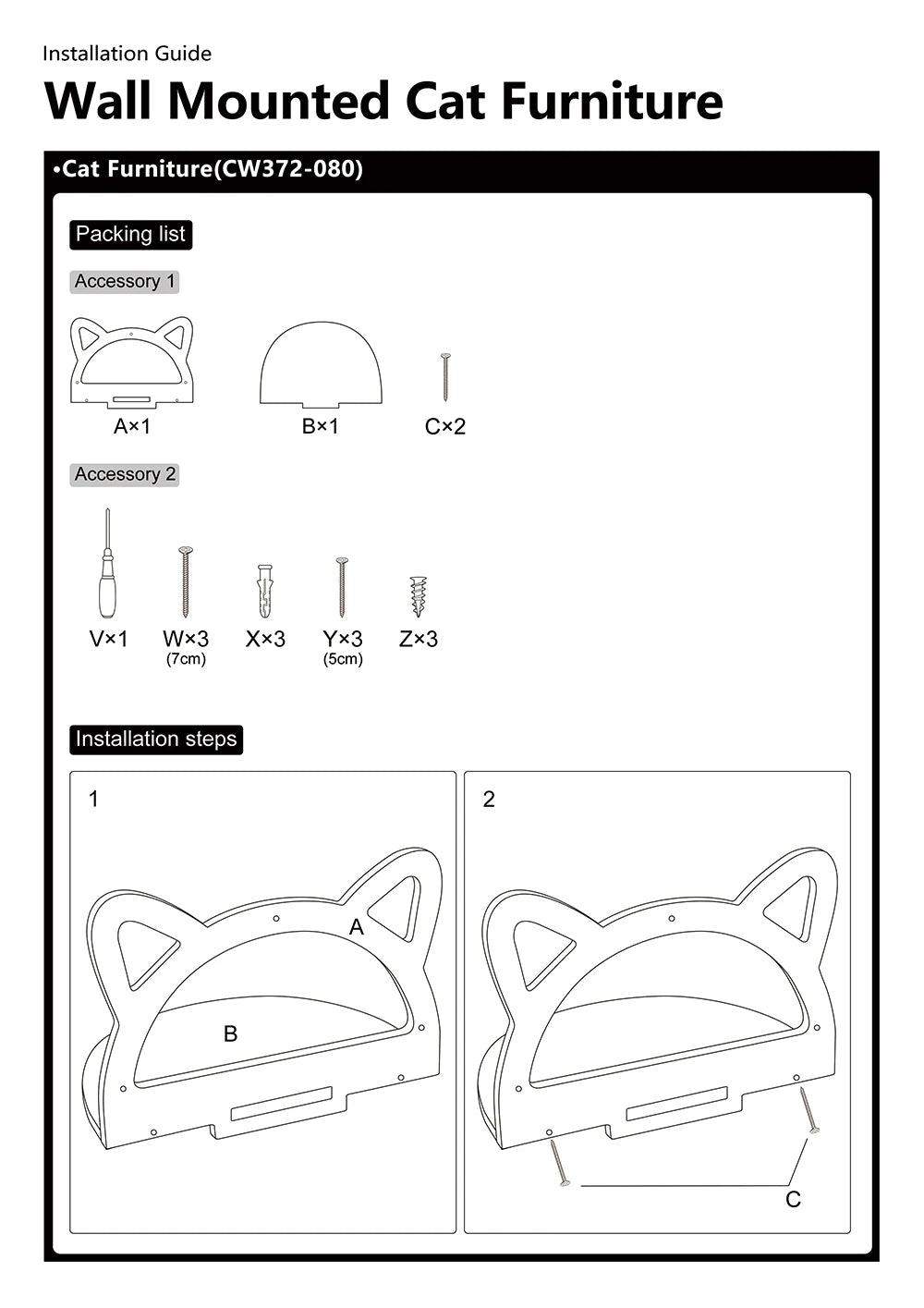 Installation Guide

Wall Mounted Cat Furniture

•Cat Furniture(CW372-080)

Packing list

Accessory 1

A×1

B×1

C×2

Accessory 2

V×1

W×3
(7cm)

X×3

Y×3
(5cm)

Z×3

Installation steps

1

A

B

2

C